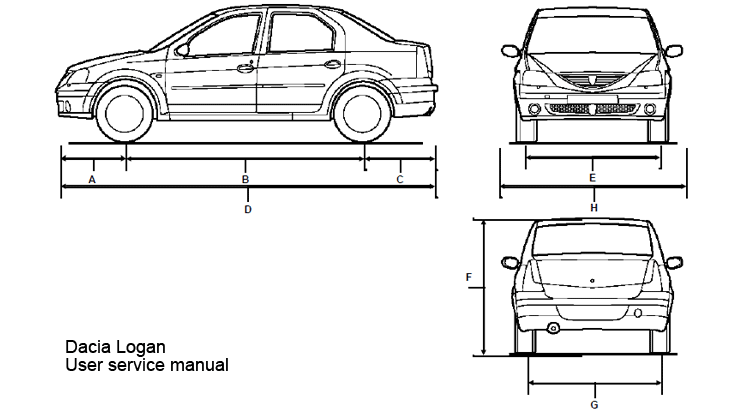 A
B
C
D
E
H
F
G

Dacia Logan
User service manual